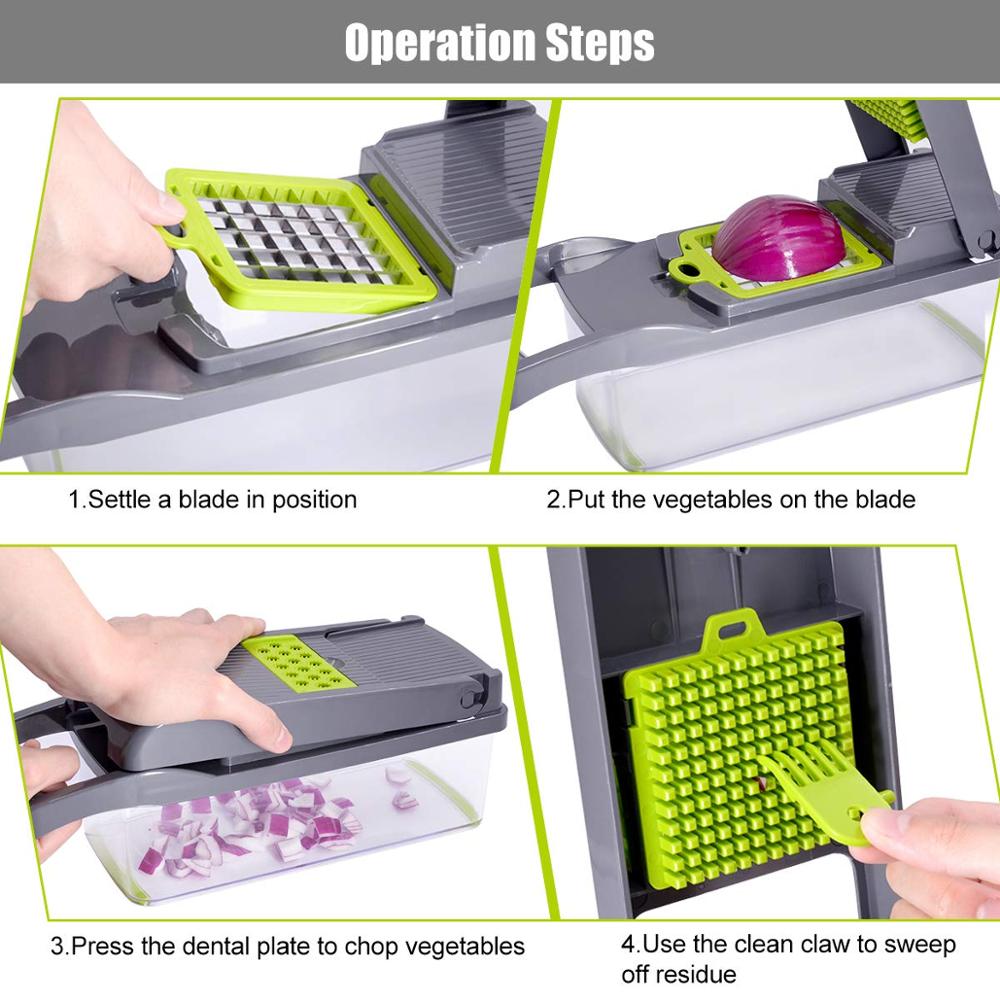 Operation Steps

1.Settle a blade in position

2.Put the vegetables on the blade

3.Press the dental plate to chop vegetables

4.Use the clean claw to sweep off residue