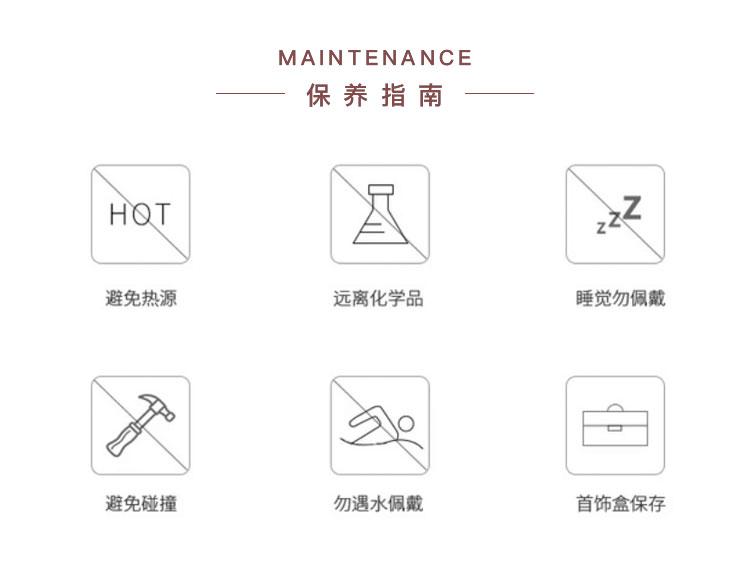 MAINTENANCE
保养指南

HOT
避免热源

远离化学品

zzZ
睡觉勿佩戴

避免碰撞

勿遇水佩戴

首饰盒保存