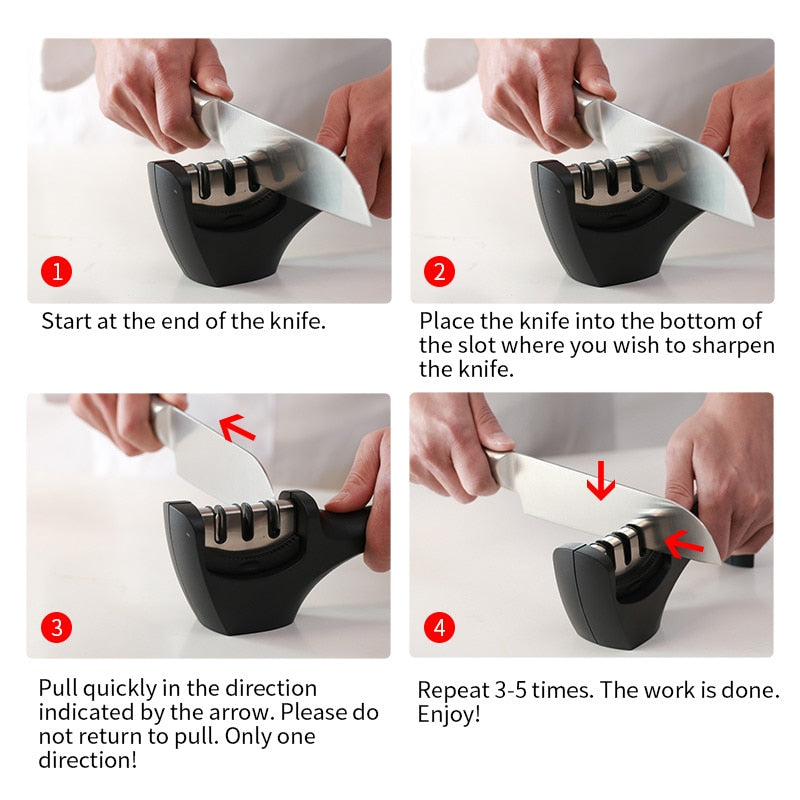 1

Start at the end of the knife.

2

Place the knife into the bottom of the slot where you wish to sharpen the knife.

3

Pull quickly in the direction indicated by the arrow. Please do not return to pull. Only one direction!

4

Repeat 3-5 times. The work is done. Enjoy!